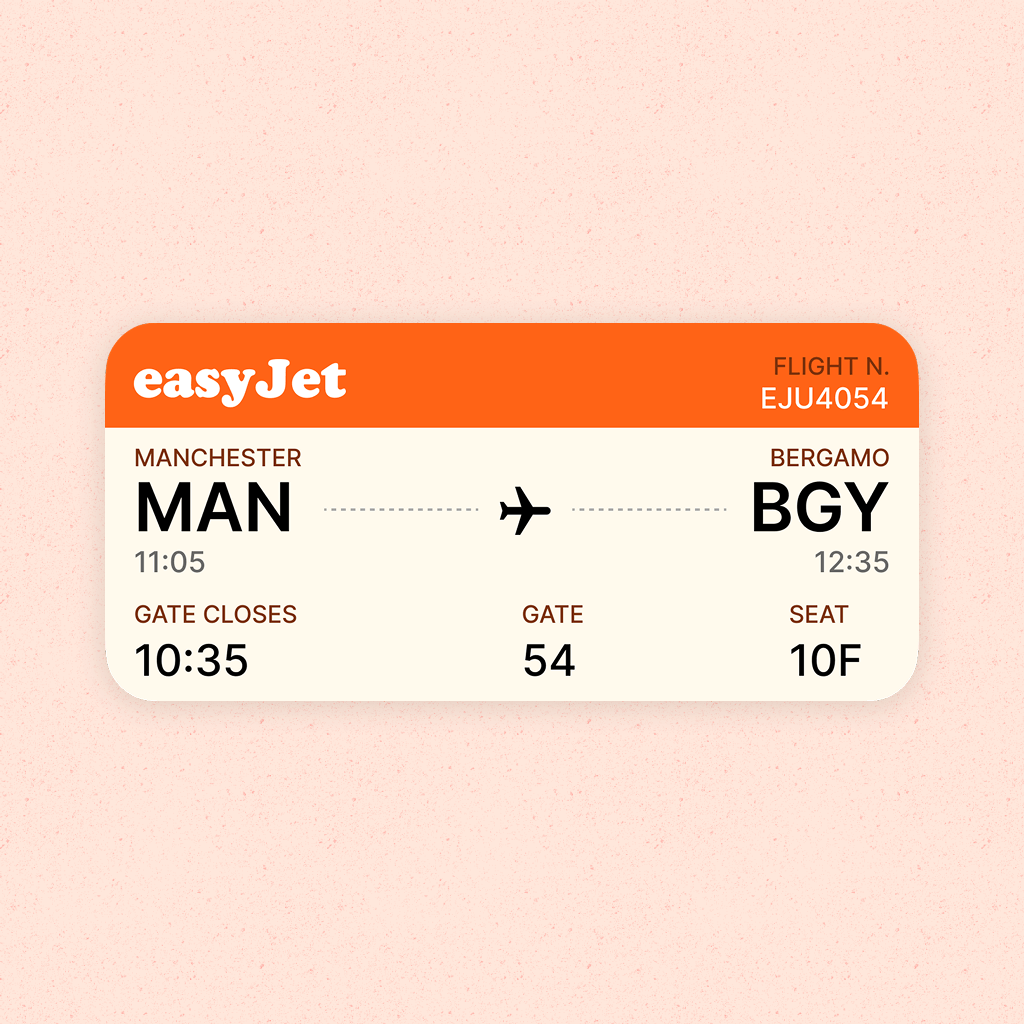 easyJet

FLIGHT N.
EJU4054

MANCHESTER
MAN
11:05

BERGAMO
BGY
12:35

GATE CLOSES
10:35

GATE
54

SEAT
10F